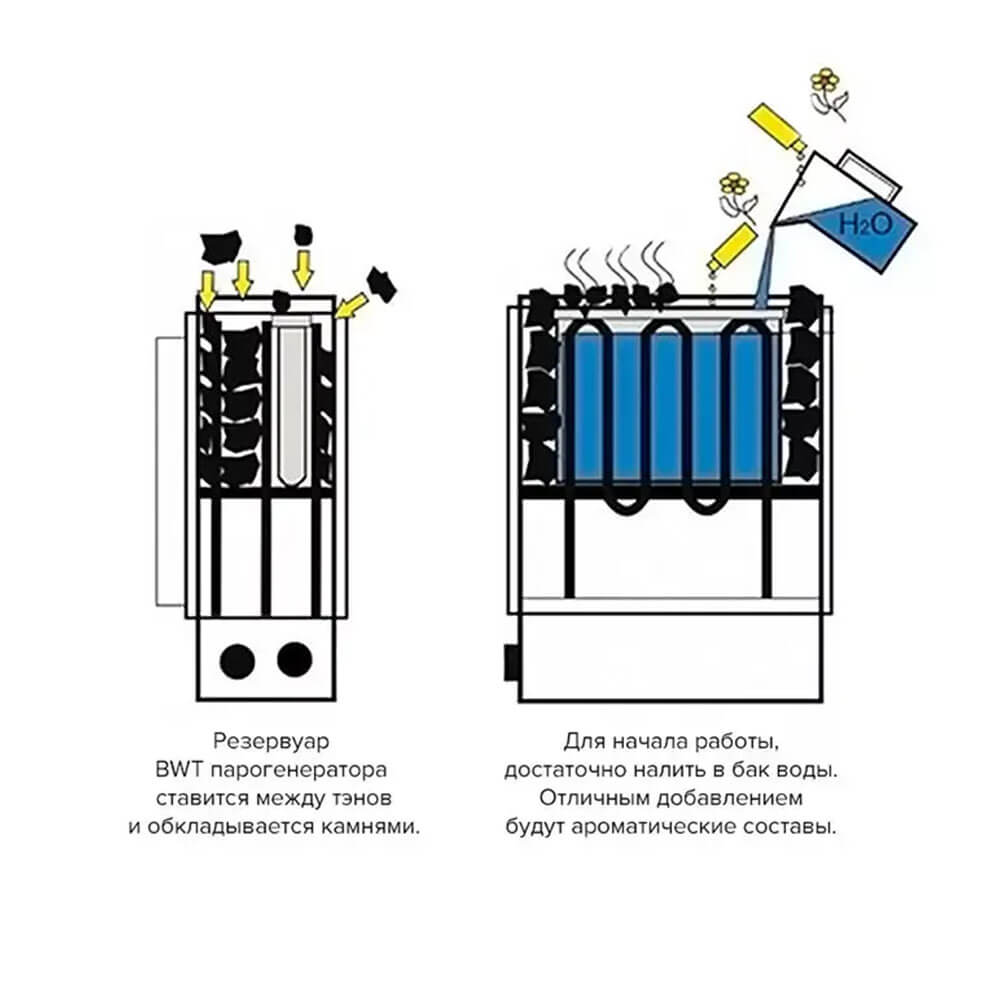 $H_2O$

Резервуар BWT парогенератора ставится между тэнов и обкладывается камнями.

Для начала работы, достаточно налить в бак воды. Отличным добавлением будут ароматические составы.